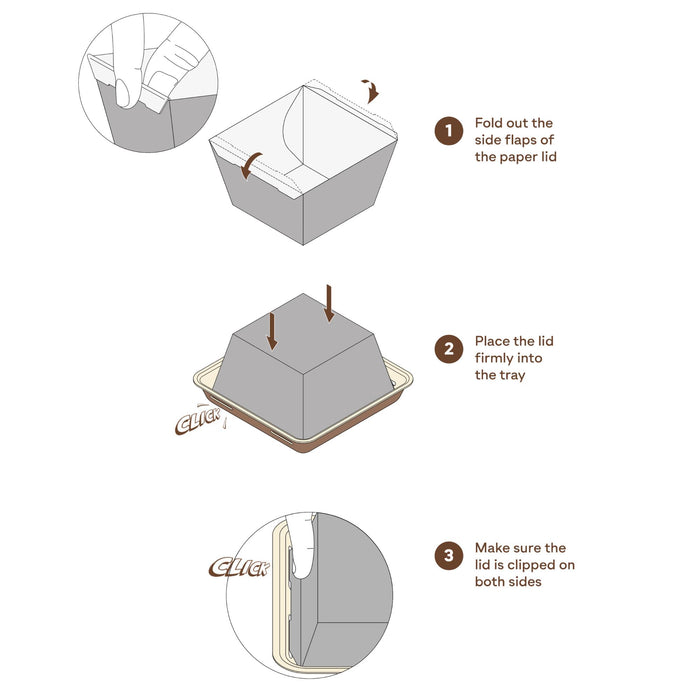 1 Fold out the side flaps of the paper lid

CLICK

2 Place the lid firmly into the tray

CLICK

3 Make sure the lid is clipped on both sides